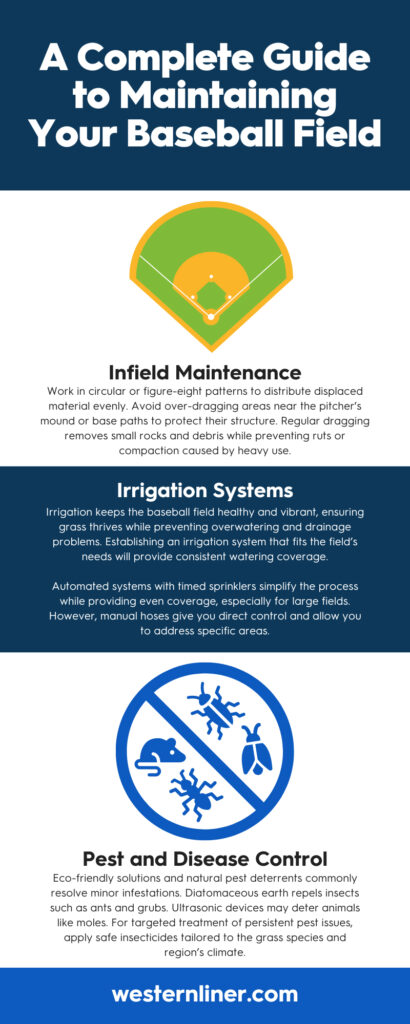 A Complete Guide to Maintaining Your Baseball Field

Infield Maintenance

Work in circular or figure-eight patterns to distribute displaced material evenly. Avoid over-dragging areas near the pitcher's mound or base paths to protect their structure. Regular dragging removes small rocks and debris while preventing ruts or compaction caused by heavy use.

Irrigation Systems

Irrigation keeps the baseball field healthy and vibrant, ensuring grass thrives while preventing overwatering and drainage problems. Establishing an irrigation system that fits the field's needs will provide consistent watering coverage.

Automated systems with timed sprinklers simplify the process while providing even coverage, especially for large fields. However, manual hoses give you direct control and allow you to address specific areas.

Pest and Disease Control

Eco-friendly solutions and natural pest deterrents commonly resolve minor infestations. Diatomaceous earth repels insects such as ants and grubs. Ultrasonic devices may deter animals like moles. For targeted treatment of persistent pest issues, apply safe insecticides tailored to the grass species and region's climate.

westernliner.com